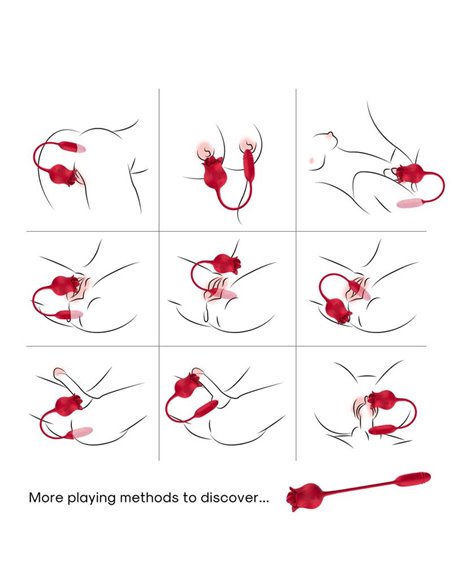 More playing methods to discover...