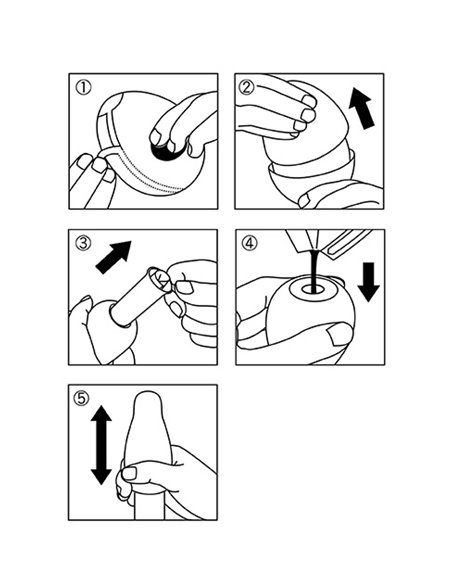 ①

②

③

④

⑤